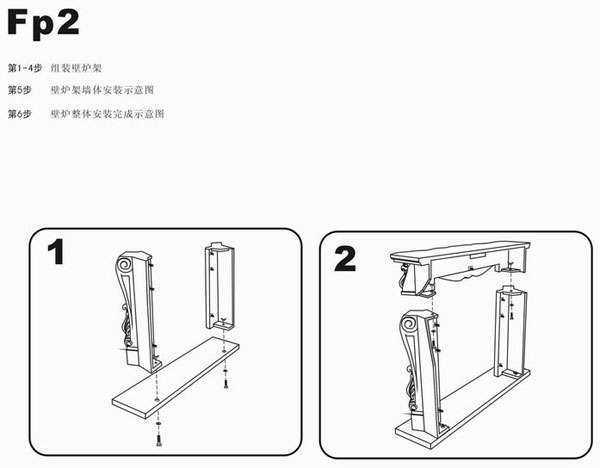 Fp2

第1-4步 组装壁炉架

第5步 壁炉架墙体安装示意图

第6步 壁炉整体安装完成示意图

1

2